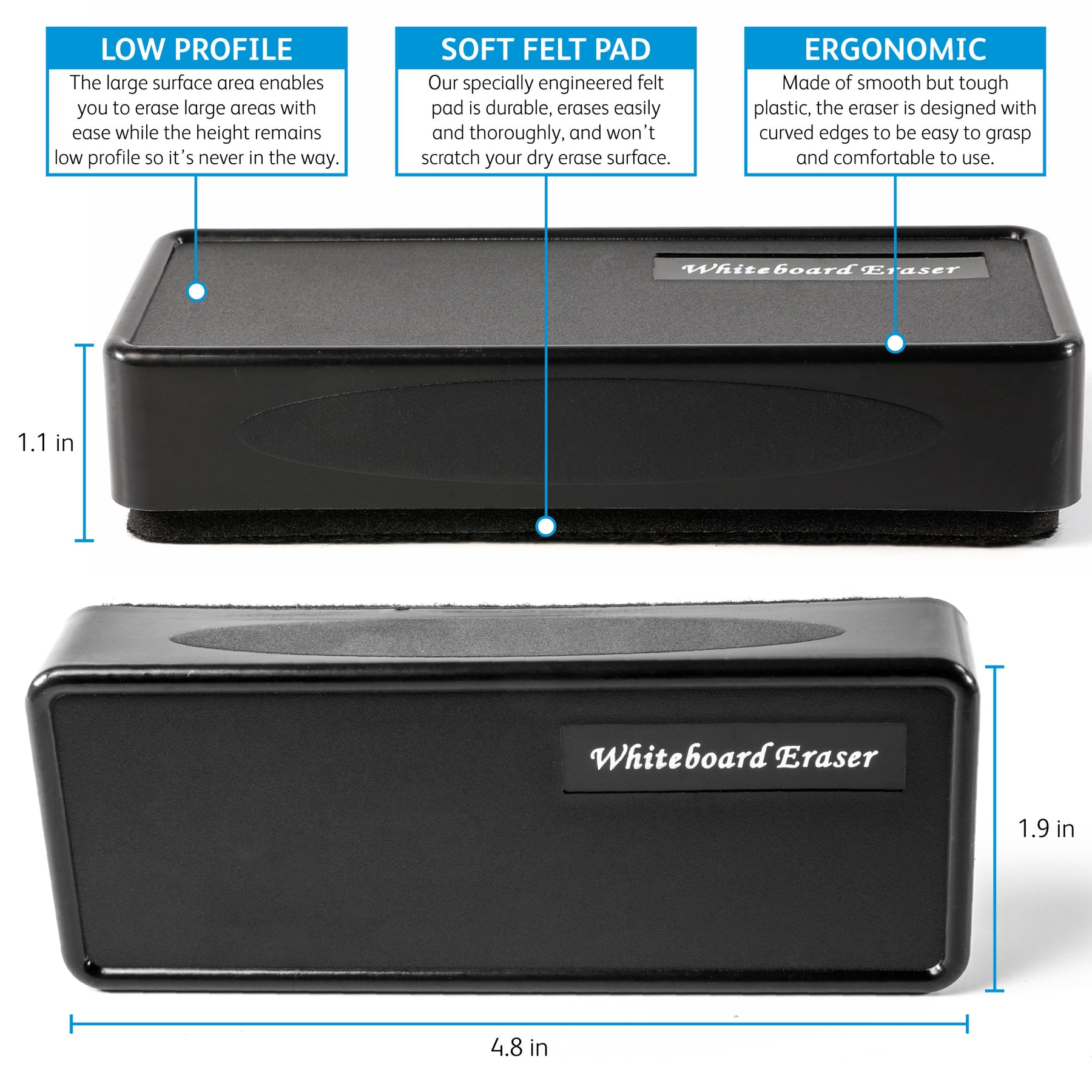 LOW PROFILE

The large surface area enables you to erase large areas with ease while the height remains low profile so it's never in the way.

SOFT FELT PAD

Our specially engineered felt pad is durable, erases easily and thoroughly, and won't scratch your dry erase surface.

ERGONOMIC

Made of smooth but tough plastic, the eraser is designed with curved edges to be easy to grasp and comfortable to use.

Whiteboard Eraser

1.1 in

Whiteboard Eraser

1.9 in

4.8 in