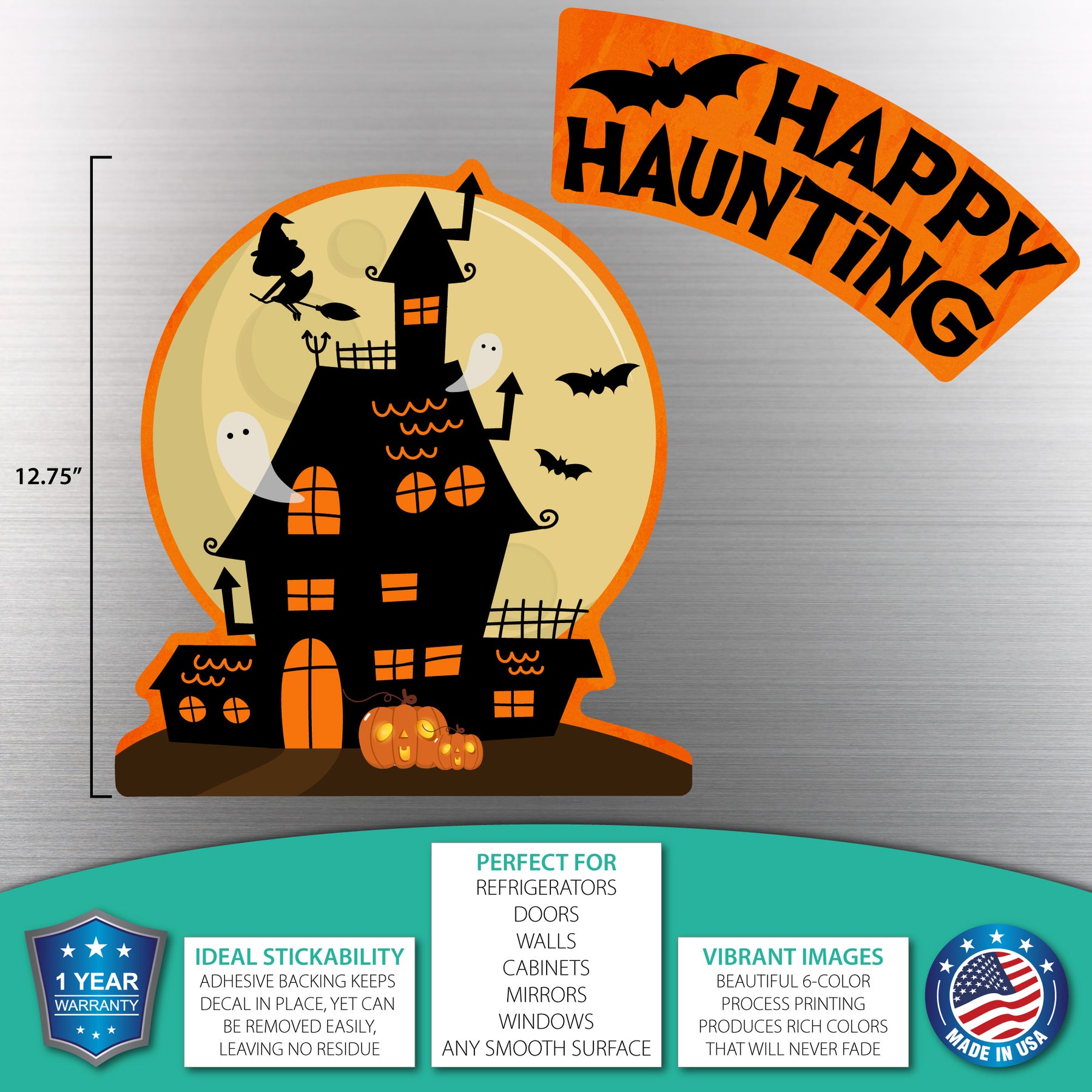 HAPPY HAUNTING

12.75”

1 YEAR WARRANTY

IDEAL STICKABILITY
ADHESIVE BACKING KEEPS DECAL IN PLACE, YET CAN BE REMOVED EASILY, LEAVING NO RESIDUE

PERFECT FOR
REFRIGERATORS
DOORS
WALLS
CABINETS
MIRRORS
WINDOWS
ANY SMOOTH SURFACE

VIBRANT IMAGES
BEAUTIFUL 6-COLOR PROCESS PRINTING PRODUCES RICH COLORS THAT WILL NEVER FADE

MADE IN USA