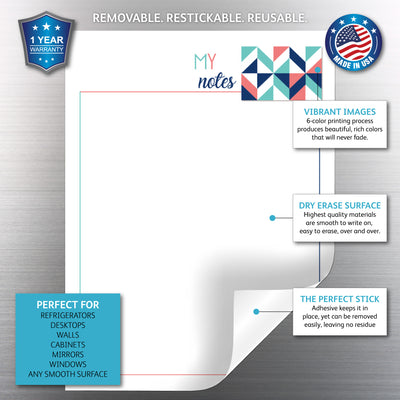 REMOVABLE. RESTICKABLE. REUSABLE.

1 YEAR
WARRANTY

MADE IN USA

MY
notes

VIBRANT IMAGES
6-color printing process produces beautiful, rich colors that will never fade.

DRY ERASE SURFACE
Highest quality materials are smooth to write on, easy to erase, over and over.

THE PERFECT STICK
Adhesive keeps it in place, yet can be removed easily, leaving no residue

PERFECT FOR
REFRIGERATORS
DESKTOPS
WALLS
CABINETS
MIRRORS
WINDOWS
ANY SMOOTH SURFACE