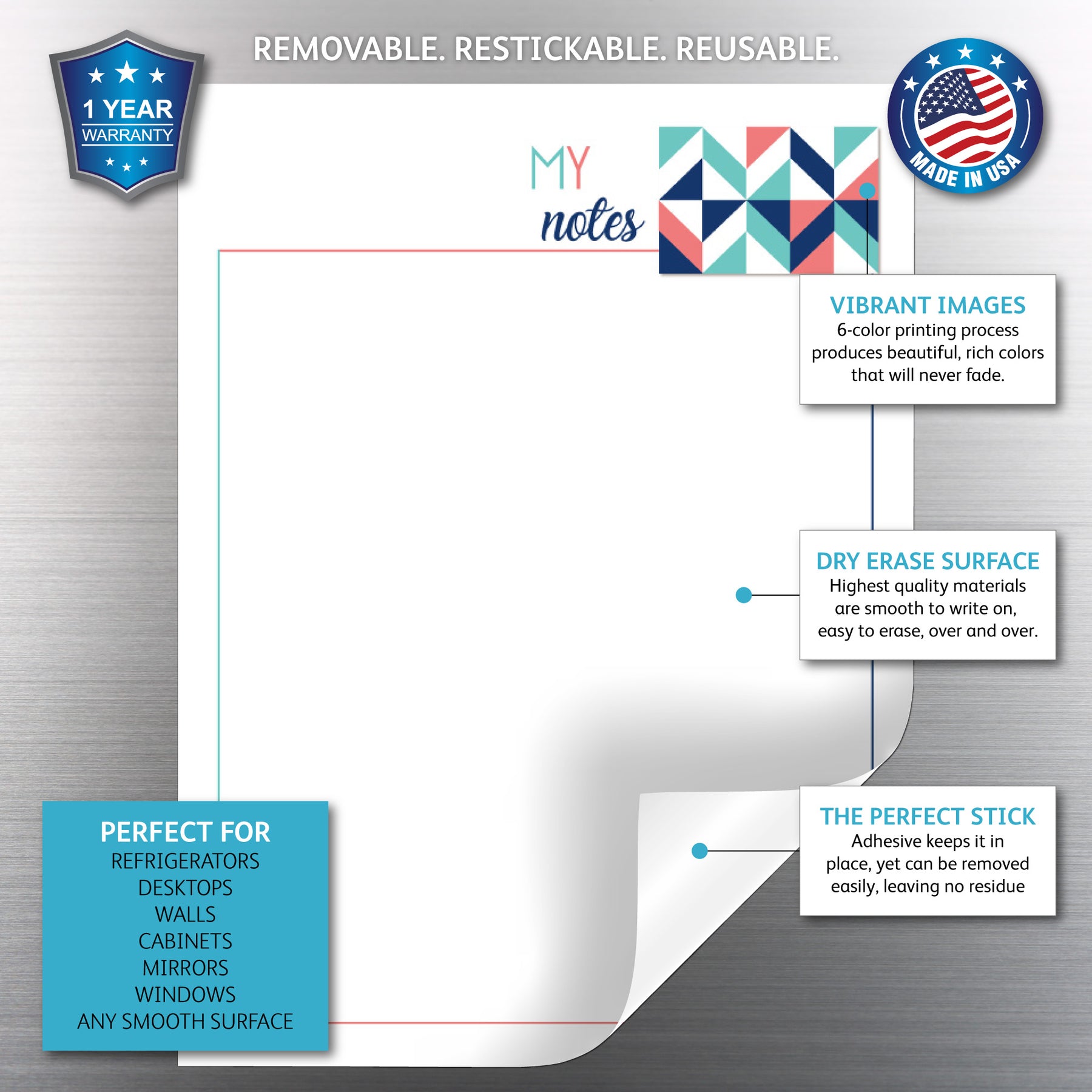 REMOVABLE. RESTICKABLE. REUSABLE.

1 YEAR
WARRANTY

MADE IN USA

MY
notes

VIBRANT IMAGES
6-color printing process produces beautiful, rich colors that will never fade.

DRY ERASE SURFACE
Highest quality materials are smooth to write on, easy to erase, over and over.

THE PERFECT STICK
Adhesive keeps it in place, yet can be removed easily, leaving no residue

PERFECT FOR
REFRIGERATORS
DESKTOPS
WALLS
CABINETS
MIRRORS
WINDOWS
ANY SMOOTH SURFACE