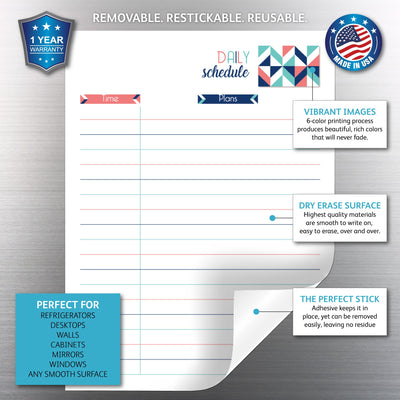 REMOVABLE. RESTICKABLE. REUSABLE.

1 YEAR WARRANTY

MADE IN USA

DAILY schedule

Time

Plans

VIBRANT IMAGES
6-color printing process produces beautiful, rich colors that will never fade.

DRY ERASE SURFACE
Highest quality materials are smooth to write on, easy to erase, over and over.

THE PERFECT STICK
Adhesive keeps it in place, yet can be removed easily, leaving no residue

PERFECT FOR
REFRIGERATORS
DESKTOPS
WALLS
CABINETS
MIRRORS
WINDOWS
ANY SMOOTH SURFACE