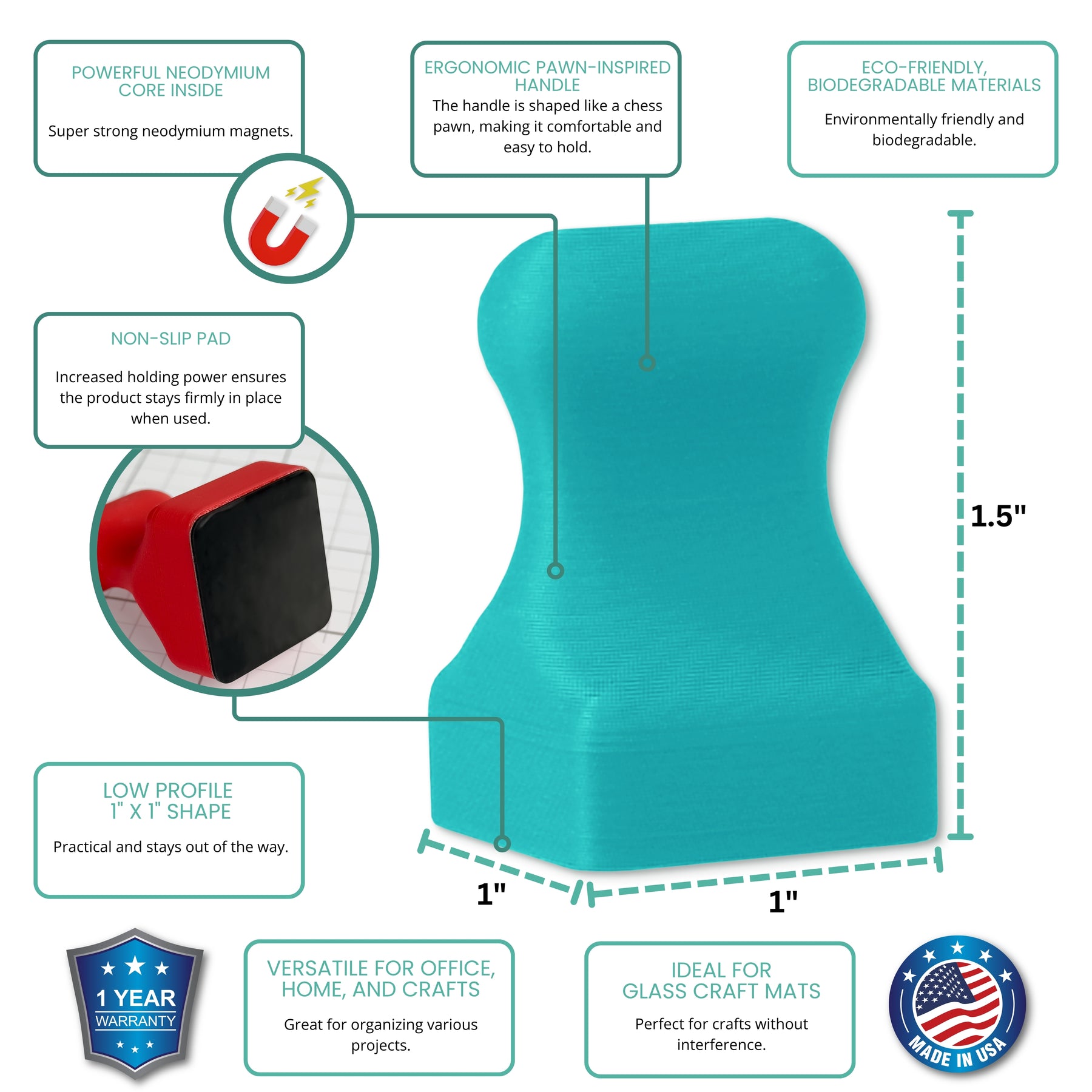 POWERFUL NEODYMIUM CORE INSIDE

Super strong neodymium magnets.

ERGONOMIC PAWN-INSPIRED HANDLE

The handle is shaped like a chess pawn, making it comfortable and easy to hold.

ECO-FRIENDLY, BIODEGRADABLE MATERIALS

Environmentally friendly and biodegradable.

NON-SLIP PAD

Increased holding power ensures the product stays firmly in place when used.

1.5"

LOW PROFILE 1" X 1" SHAPE

Practical and stays out of the way.

1"

1"

1 YEAR WARRANTY

VERSATILE FOR OFFICE, HOME, AND CRAFTS

Great for organizing various projects.

IDEAL FOR GLASS CRAFT MATS

Perfect for crafts without interference.

MADE IN USA