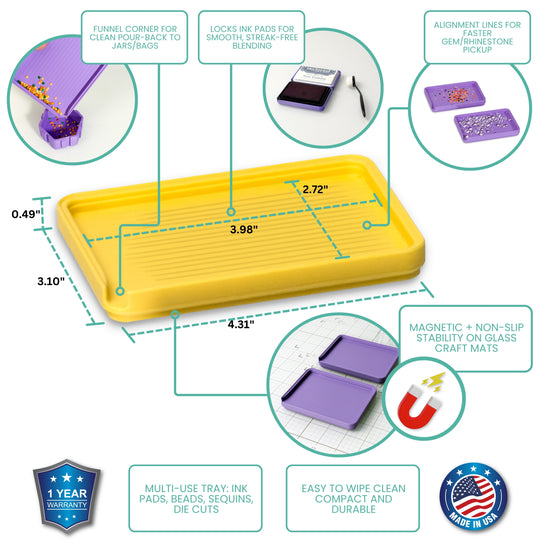 FUNNEL CORNER FOR CLEAN POUR-BACK TO JARS/BAGS

LOCKS INK PADS FOR SMOOTH, STREAK-FREE BLENDING

ALIGNMENT LINES FOR FASTER GEM/RHINESTONE PICKUP

0.49"

2.72"

3.98"

3.10"

4.31"

MAGNETIC + NON-SLIP STABILITY ON GLASS CRAFT MATS

1 YEAR WARRANTY

MULTI-USE TRAY: INK PADS, BEADS, SEQUINS, DIE CUTS

EASY TO WIPE CLEAN COMPACT AND DURABLE

MADE IN USA