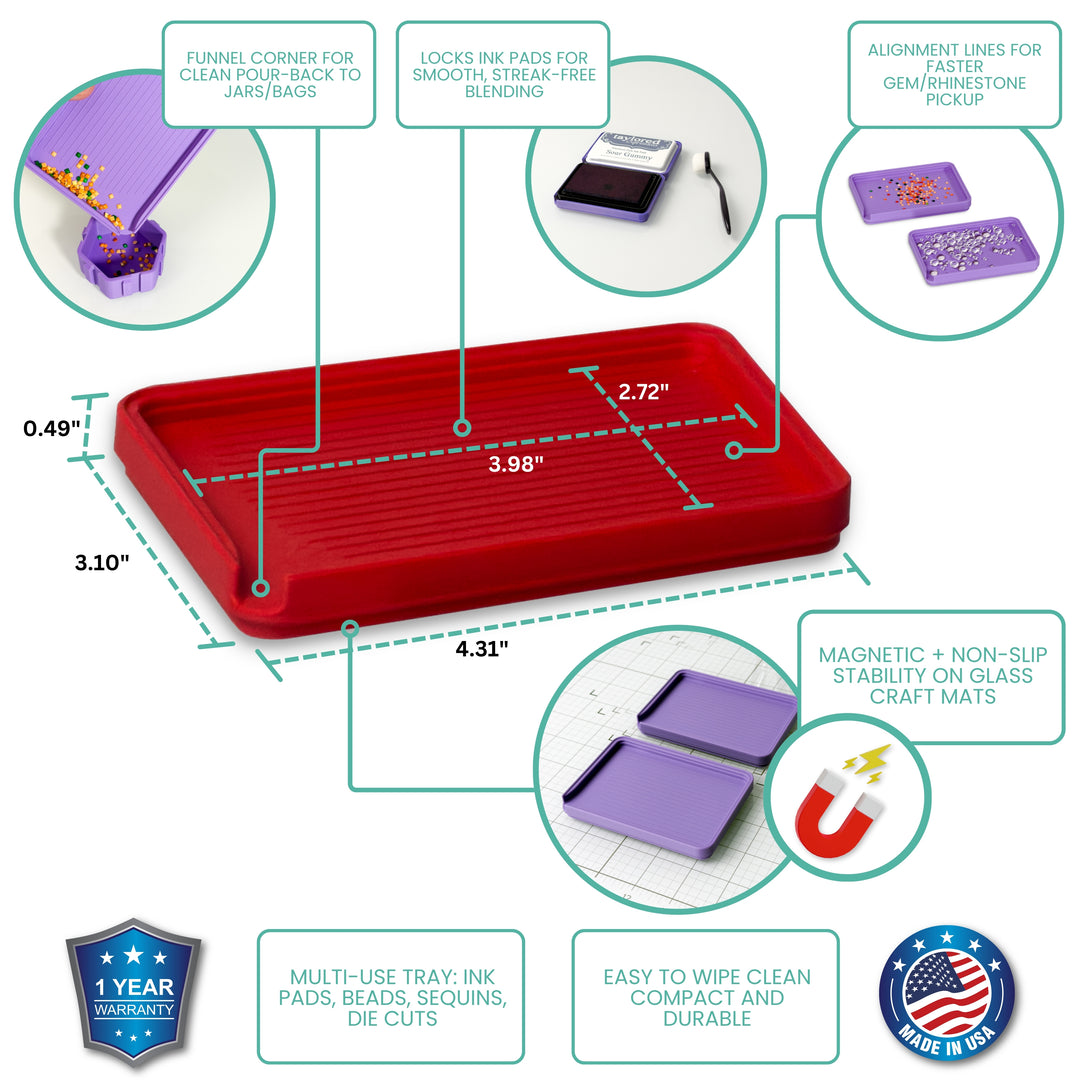 FUNNEL CORNER FOR CLEAN POUR-BACK TO JARS/BAGS

LOCKS INK PADS FOR SMOOTH, STREAK-FREE BLENDING

ALIGNMENT LINES FOR FASTER GEM/RHINESTONE PICKUP

taylored

Sour Gummy

0.49"

2.72"

3.98"

3.10"

4.31"

MAGNETIC + NON-SLIP STABILITY ON GLASS CRAFT MATS

1 YEAR WARRANTY

MULTI-USE TRAY: INK PADS, BEADS, SEQUINS, DIE CUTS

EASY TO WIPE CLEAN COMPACT AND DURABLE

MADE IN USA