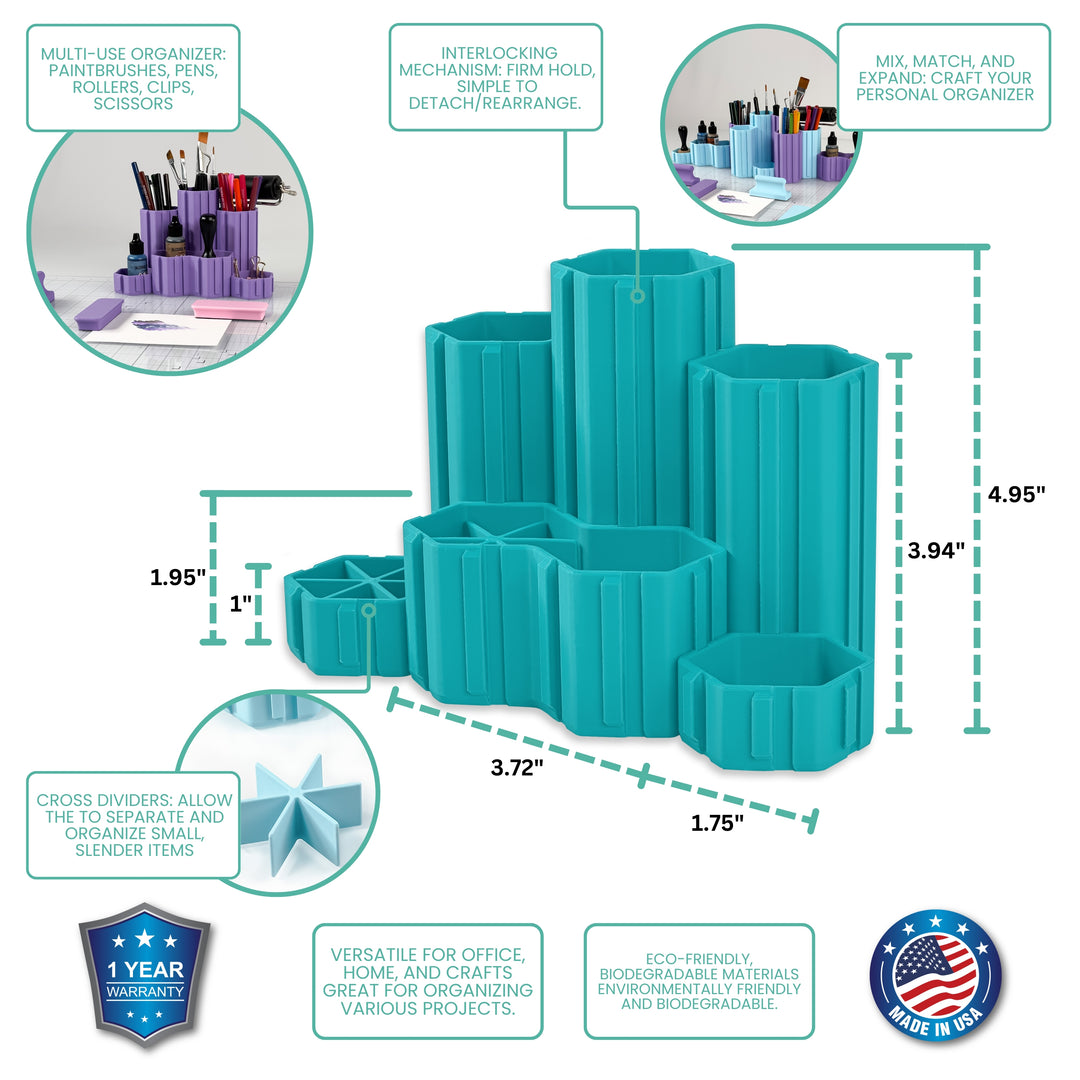 MULTI-USE ORGANIZER: PAINTBRUSHES, PENS, ROLLERS, CLIPS, SCISSORS

INTERLOCKING MECHANISM: FIRM HOLD, SIMPLE TO DETACH/REARRANGE.

MIX, MATCH, AND EXPAND: CRAFT YOUR PERSONAL ORGANIZER

4.95"

3.94"

1.95"

1"

3.72"

1.75"

CROSS DIVIDERS: ALLOW THE TO SEPARATE AND ORGANIZE SMALL, SLENDER ITEMS

1 YEAR
WARRANTY

VERSATILE FOR OFFICE, HOME, AND CRAFTS GREAT FOR ORGANIZING VARIOUS PROJECTS.

ECO-FRIENDLY, BIODEGRADABLE MATERIALS ENVIRONMENTALLY FRIENDLY AND BIODEGRADABLE.

MADE IN USA