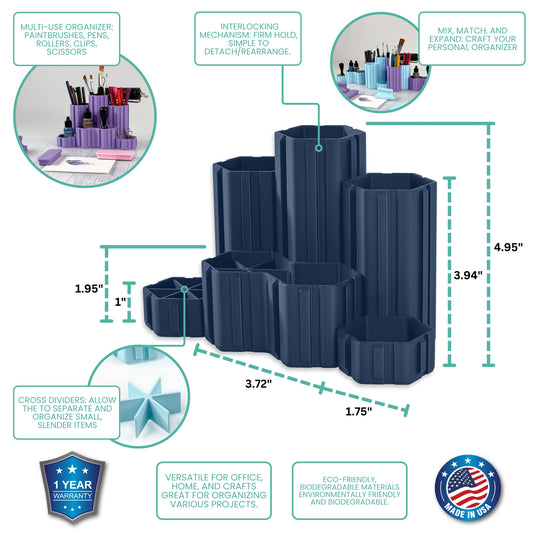 MULTI-USE ORGANIZER: PAINTBRUSHES, PENS, ROLLERS, CLIPS, SCISSORS

INTERLOCKING MECHANISM: FIRM HOLD, SIMPLE TO DETACH/REARRANGE.

MIX, MATCH, AND EXPAND: CRAFT YOUR PERSONAL ORGANIZER

4.95"

3.94"

1.95"

1"

3.72"

1.75"

CROSS DIVIDERS: ALLOW THE TO SEPARATE AND ORGANIZE SMALL, SLENDER ITEMS

1 YEAR WARRANTY

VERSATILE FOR OFFICE, HOME, AND CRAFTS GREAT FOR ORGANIZING VARIOUS PROJECTS.

ECO-FRIENDLY, BIODEGRADABLE MATERIALS ENVIRONMENTALLY FRIENDLY AND BIODEGRADABLE.

MADE IN USA