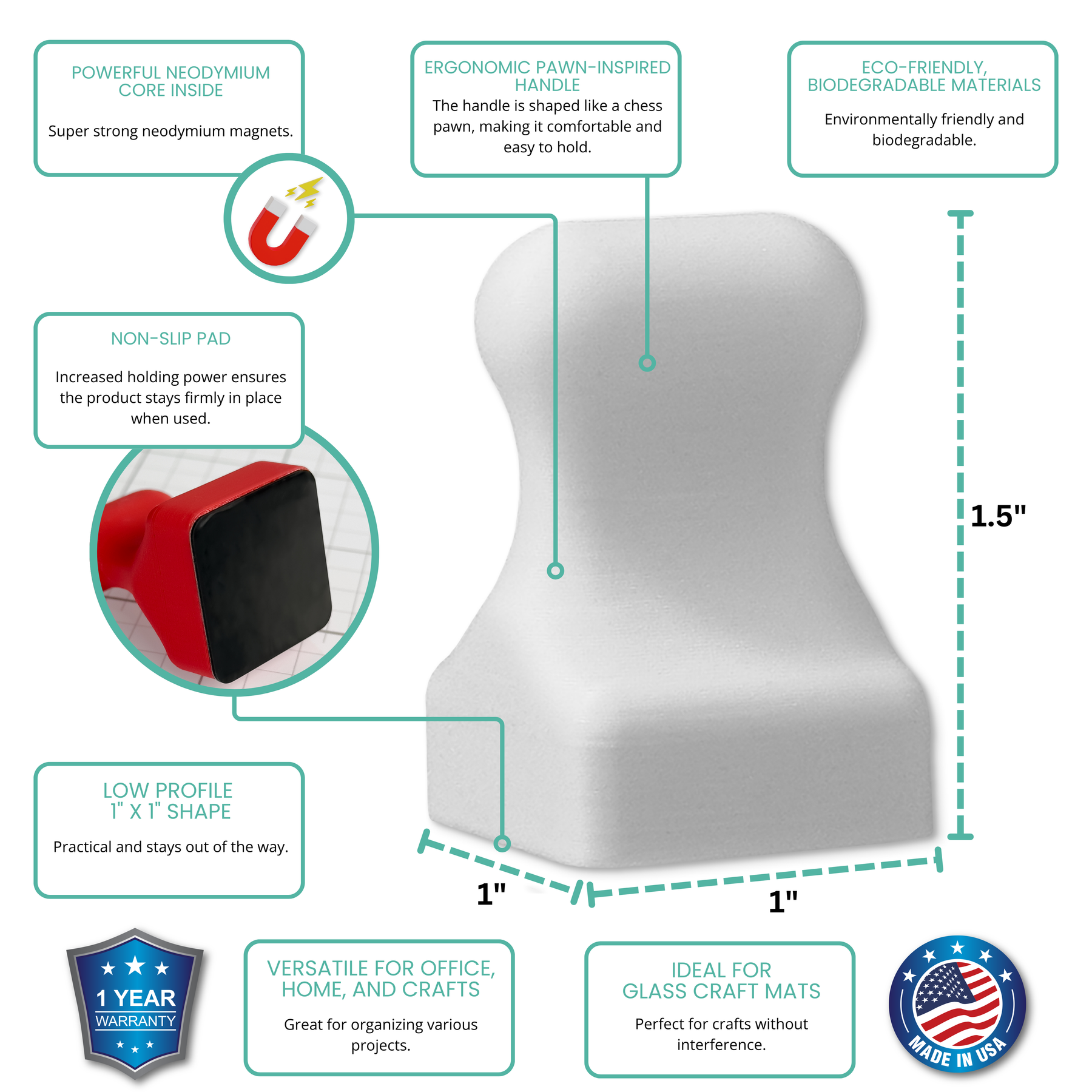 POWERFUL NEODYMIUM CORE INSIDE

Super strong neodymium magnets.

ERGONOMIC PAWN-INSPIRED HANDLE

The handle is shaped like a chess pawn, making it comfortable and easy to hold.

ECO-FRIENDLY, BIODEGRADABLE MATERIALS

Environmentally friendly and biodegradable.

NON-SLIP PAD

Increased holding power ensures the product stays firmly in place when used.

1.5"

LOW PROFILE 1" X 1" SHAPE

Practical and stays out of the way.

1"

1"

1 YEAR WARRANTY

VERSATILE FOR OFFICE, HOME, AND CRAFTS

Great for organizing various projects.

IDEAL FOR GLASS CRAFT MATS

Perfect for crafts without interference.

MADE IN USA