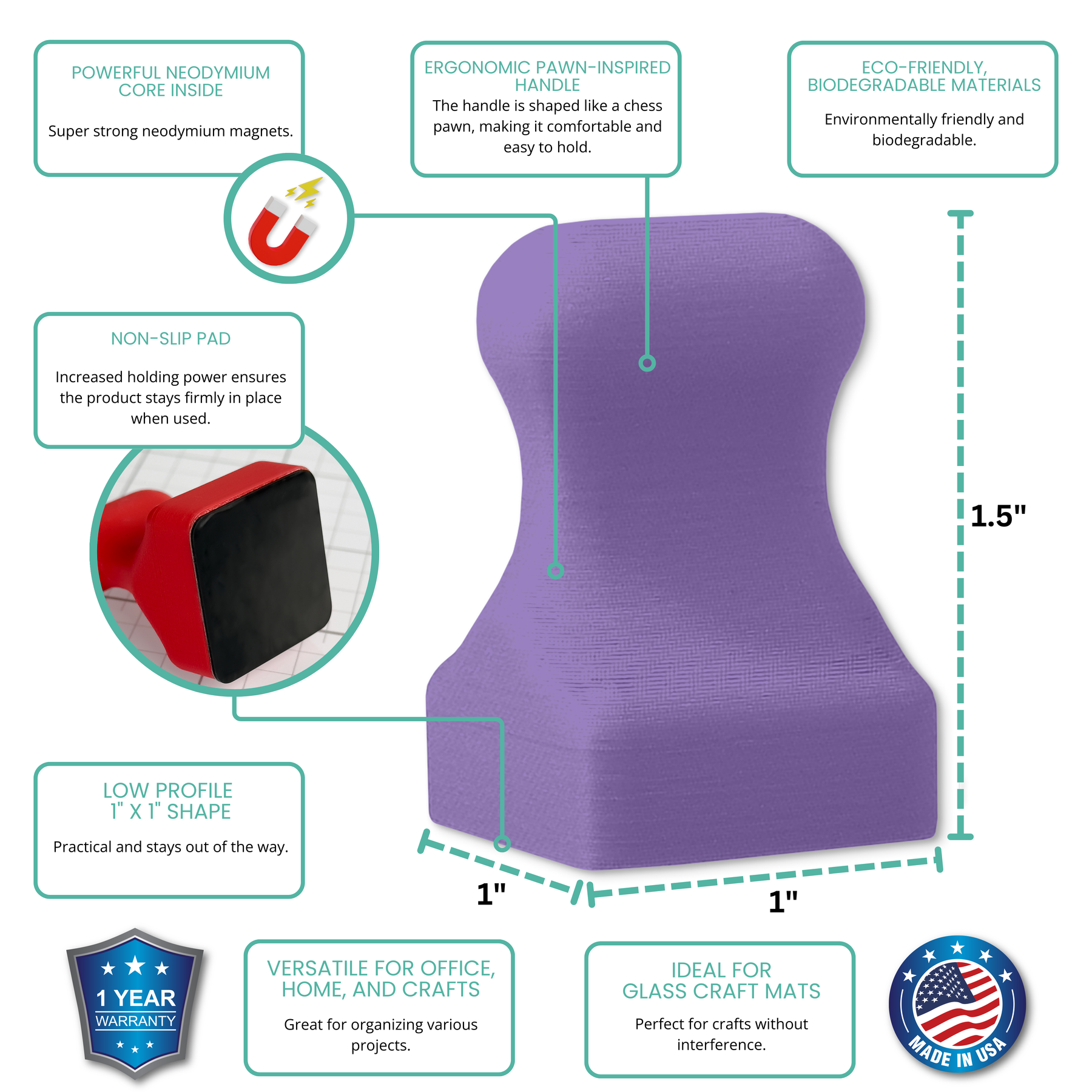 POWERFUL NEODYMIUM CORE INSIDE

Super strong neodymium magnets.

ERGONOMIC PAWN-INSPIRED HANDLE

The handle is shaped like a chess pawn, making it comfortable and easy to hold.

ECO-FRIENDLY, BIODEGRADABLE MATERIALS

Environmentally friendly and biodegradable.

NON-SLIP PAD

Increased holding power ensures the product stays firmly in place when used.

1.5"

LOW PROFILE
1" X 1" SHAPE

Practical and stays out of the way.

1"

1"

1 YEAR
WARRANTY

VERSATILE FOR OFFICE, HOME, AND CRAFTS

Great for organizing various projects.

IDEAL FOR GLASS CRAFT MATS

Perfect for crafts without interference.

MADE IN USA