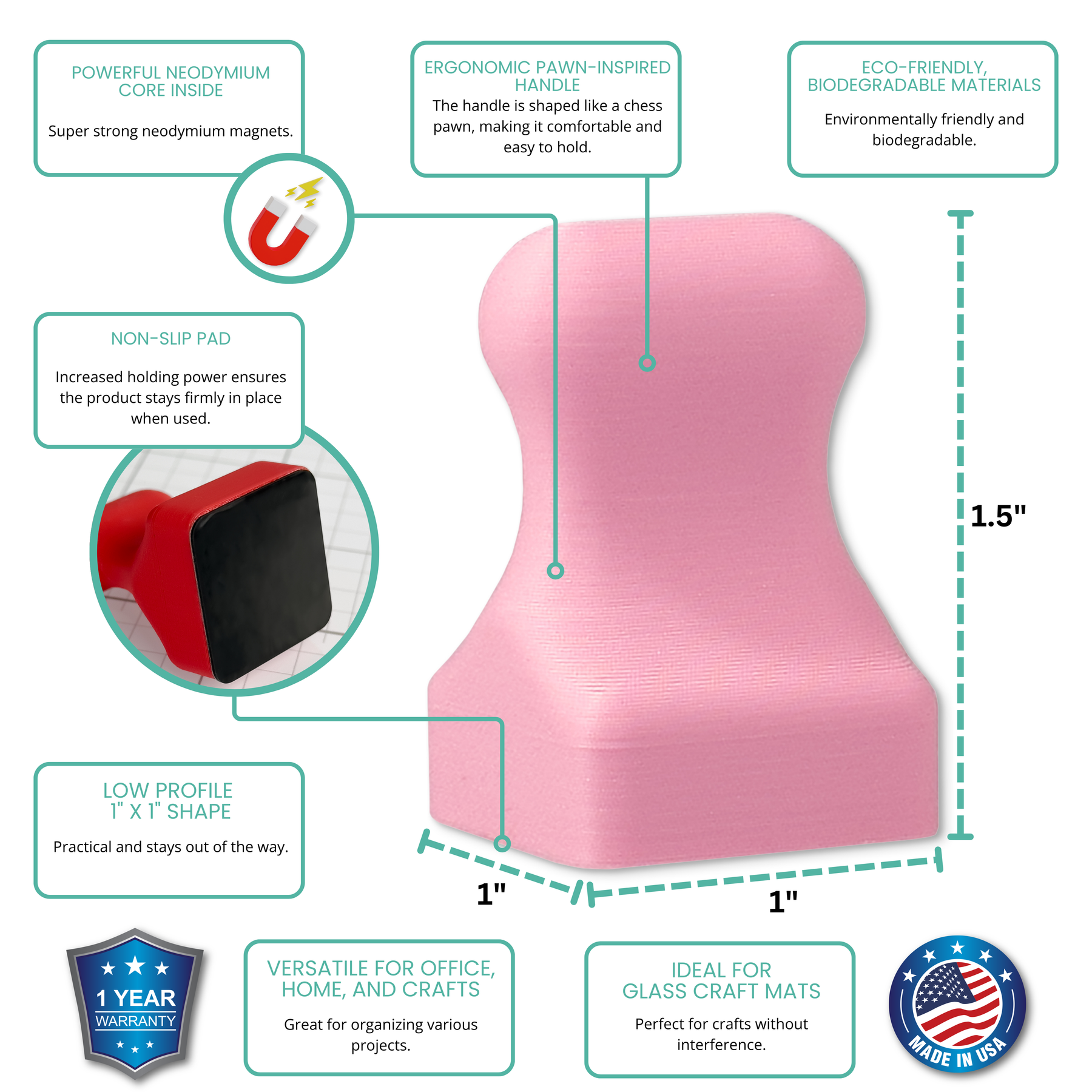 POWERFUL NEODYMIUM CORE INSIDE

Super strong neodymium magnets.

ERGONOMIC PAWN-INSPIRED HANDLE

The handle is shaped like a chess pawn, making it comfortable and easy to hold.

ECO-FRIENDLY, BIODEGRADABLE MATERIALS

Environmentally friendly and biodegradable.

NON-SLIP PAD

Increased holding power ensures the product stays firmly in place when used.

1.5"

LOW PROFILE 1" X 1" SHAPE

Practical and stays out of the way.

1"

1"

1 YEAR WARRANTY

VERSATILE FOR OFFICE, HOME, AND CRAFTS

Great for organizing various projects.

IDEAL FOR GLASS CRAFT MATS

Perfect for crafts without interference.

MADE IN USA