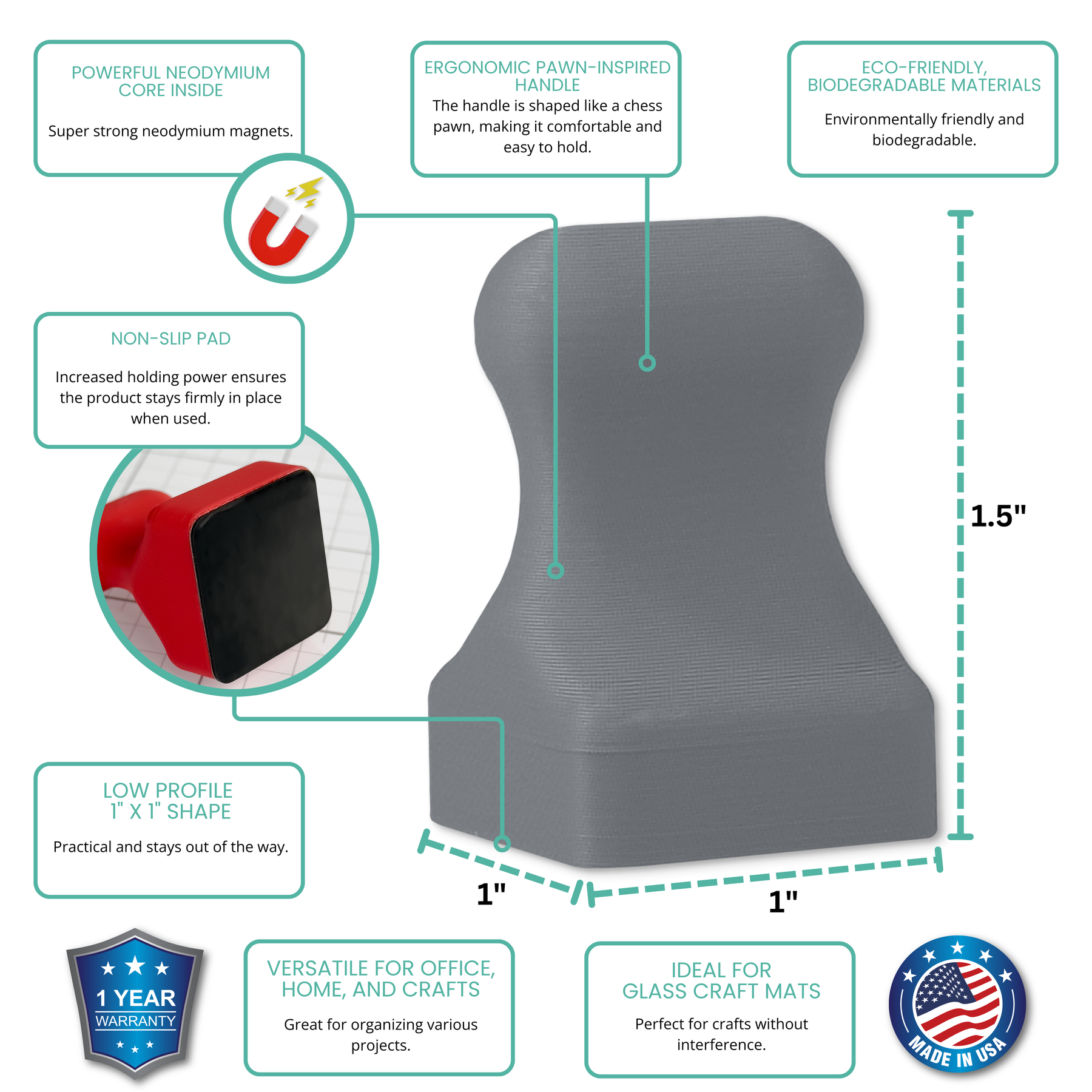 POWERFUL NEODYMIUM CORE INSIDE

Super strong neodymium magnets.

ERGONOMIC PAWN-INSPIRED HANDLE

The handle is shaped like a chess pawn, making it comfortable and easy to hold.

ECO-FRIENDLY, BIODEGRADABLE MATERIALS

Environmentally friendly and biodegradable.

NON-SLIP PAD

Increased holding power ensures the product stays firmly in place when used.

1.5"

LOW PROFILE
1" X 1" SHAPE

Practical and stays out of the way.

1"

1"

1 YEAR
WARRANTY

VERSATILE FOR OFFICE, HOME, AND CRAFTS

Great for organizing various projects.

IDEAL FOR GLASS CRAFT MATS

Perfect for crafts without interference.

MADE IN USA