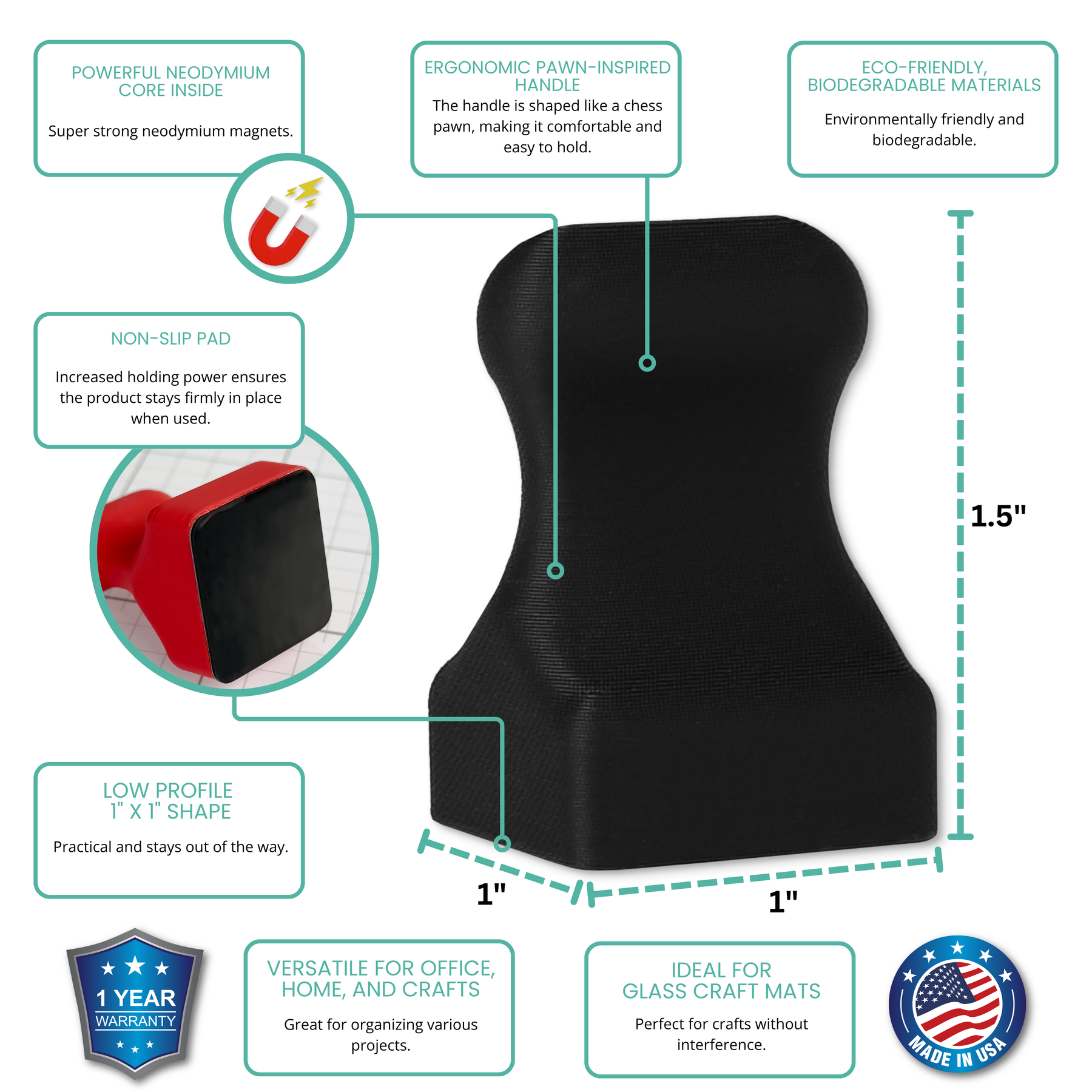 POWERFUL NEODYMIUM CORE INSIDE

Super strong neodymium magnets.

ERGONOMIC PAWN-INSPIRED HANDLE

The handle is shaped like a chess pawn, making it comfortable and easy to hold.

ECO-FRIENDLY, BIODEGRADABLE MATERIALS

Environmentally friendly and biodegradable.

NON-SLIP PAD

Increased holding power ensures the product stays firmly in place when used.

1.5"

LOW PROFILE 1" X 1" SHAPE

Practical and stays out of the way.

1"

1"

1 YEAR WARRANTY

VERSATILE FOR OFFICE, HOME, AND CRAFTS

Great for organizing various projects.

IDEAL FOR GLASS CRAFT MATS

Perfect for crafts without interference.

MADE IN USA