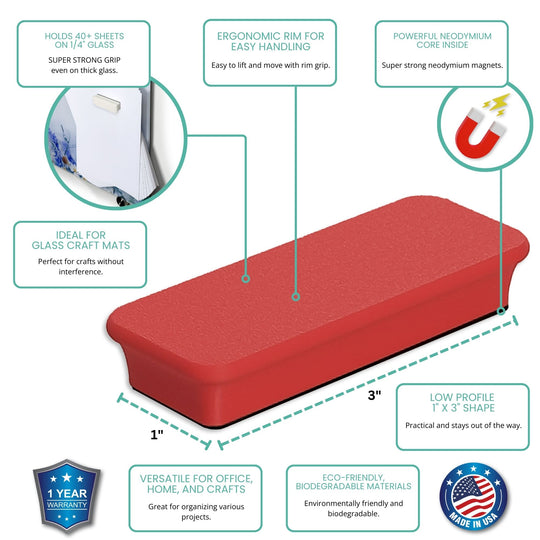 HOLDS 40+ SHEETS ON 1/4" GLASS

SUPER STRONG GRIP even on thick glass.

ERGONOMIC RIM FOR EASY HANDLING

Easy to lift and move with rim grip.

POWERFUL NEODYMIUM CORE INSIDE

Super strong neodymium magnets.

IDEAL FOR GLASS CRAFT MATS

Perfect for crafts without interference.

3"

1"

LOW PROFILE 1" X 3" SHAPE

Practical and stays out of the way.

1 YEAR WARRANTY

VERSATILE FOR OFFICE, HOME, AND CRAFTS

Great for organizing various projects.

ECO-FRIENDLY, BIODEGRADABLE MATERIALS

Environmentally friendly and biodegradable.

MADE IN USA