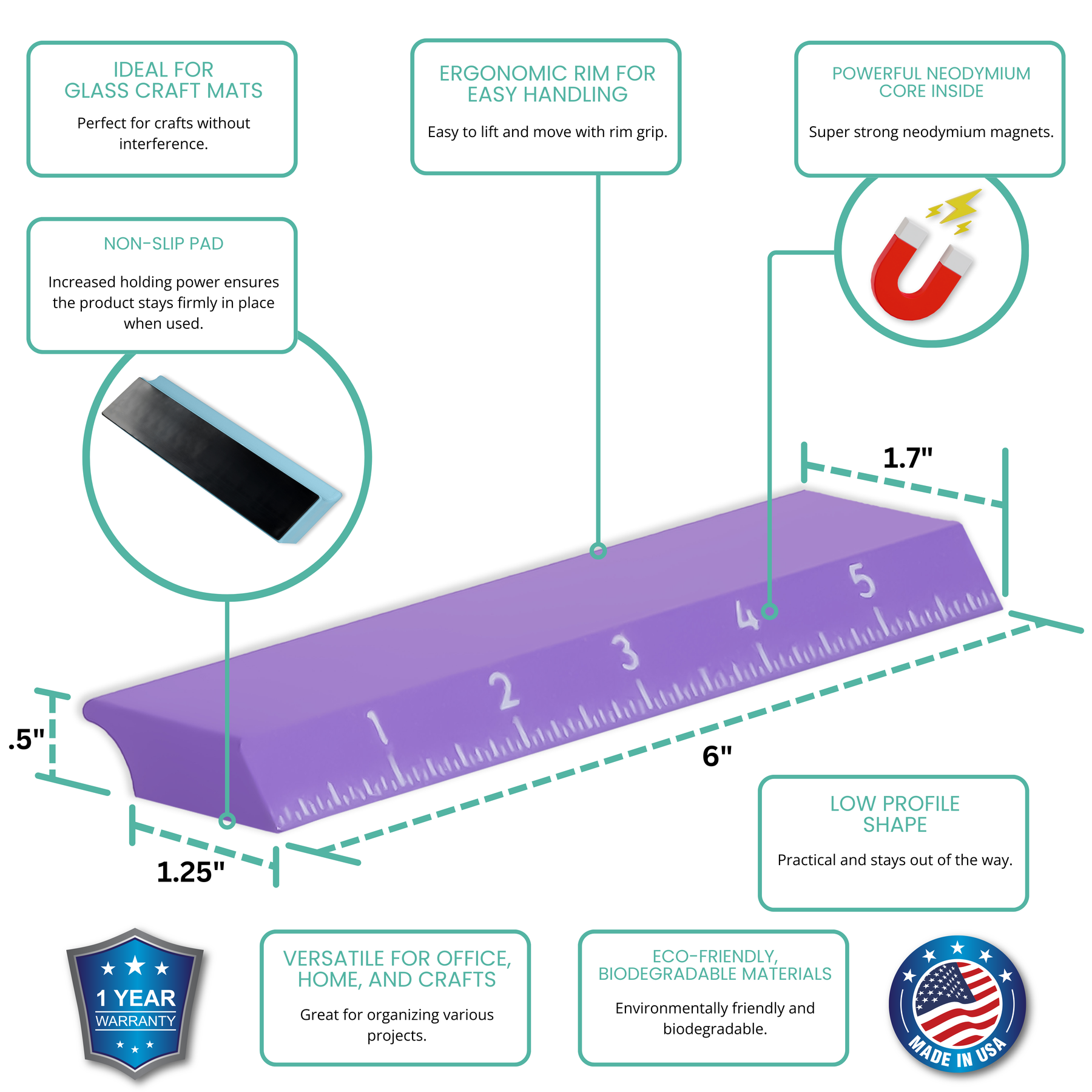 IDEAL FOR GLASS CRAFT MATS

Perfect for crafts without interference.

ERGONOMIC RIM FOR EASY HANDLING

Easy to lift and move with rim grip.

POWERFUL NEODYMIUM CORE INSIDE

Super strong neodymium magnets.

NON-SLIP PAD

Increased holding power ensures the product stays firmly in place when used.

1.7"

1 2 3 4 5

.5"

6"

1.25"

LOW PROFILE SHAPE

Practical and stays out of the way.

1 YEAR WARRANTY

VERSATILE FOR OFFICE, HOME, AND CRAFTS

Great for organizing various projects.

ECO-FRIENDLY, BIODEGRADABLE MATERIALS

Environmentally friendly and biodegradable.

MADE IN USA