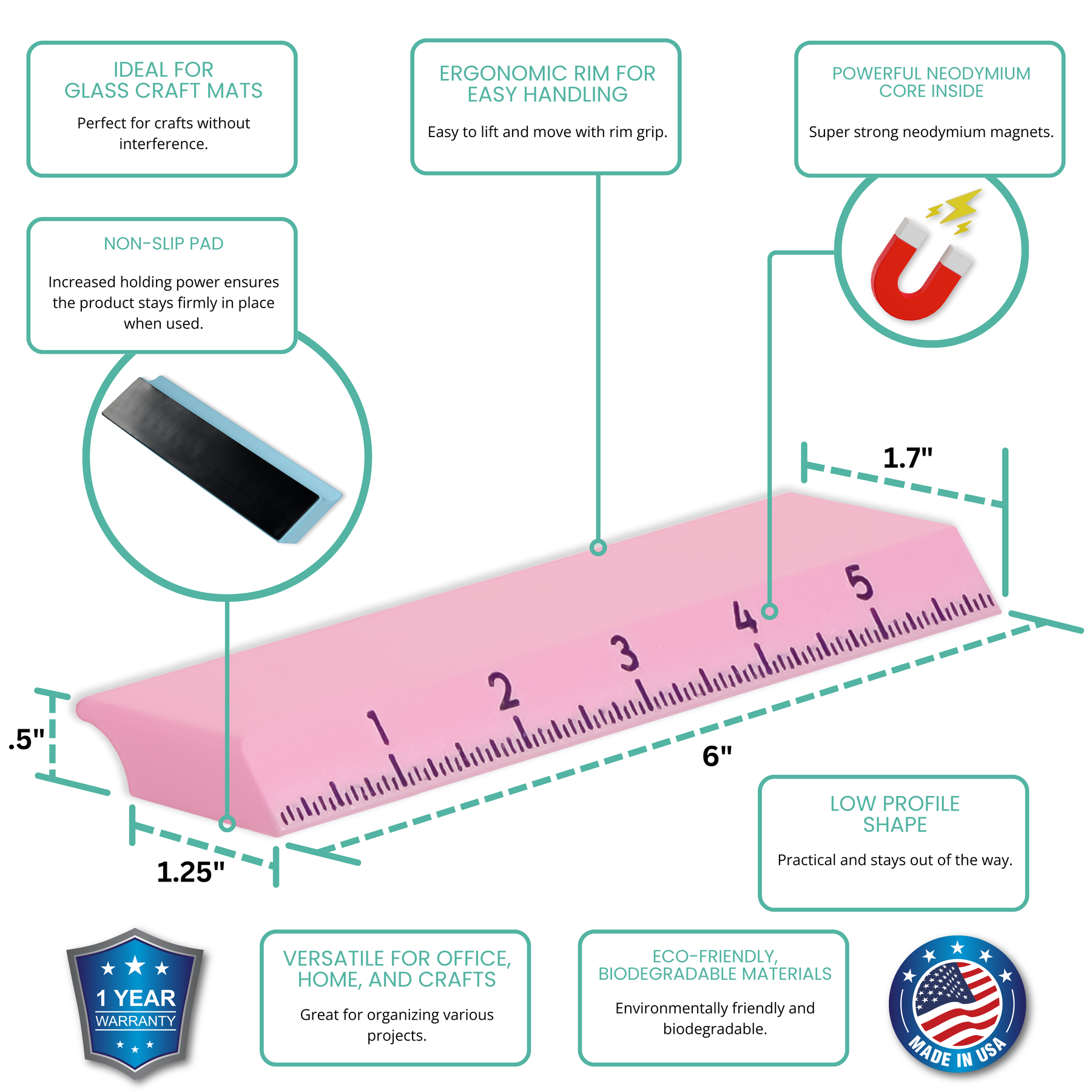 IDEAL FOR GLASS CRAFT MATS

Perfect for crafts without interference.

ERGONOMIC RIM FOR EASY HANDLING

Easy to lift and move with rim grip.

POWERFUL NEODYMIUM CORE INSIDE

Super strong neodymium magnets.

NON-SLIP PAD

Increased holding power ensures the product stays firmly in place when used.

1.7"

1 2 3 4 5

.5"

6"

1.25"

LOW PROFILE SHAPE

Practical and stays out of the way.

1 YEAR WARRANTY

VERSATILE FOR OFFICE, HOME, AND CRAFTS

Great for organizing various projects.

ECO-FRIENDLY, BIODEGRADABLE MATERIALS

Environmentally friendly and biodegradable.

MADE IN USA