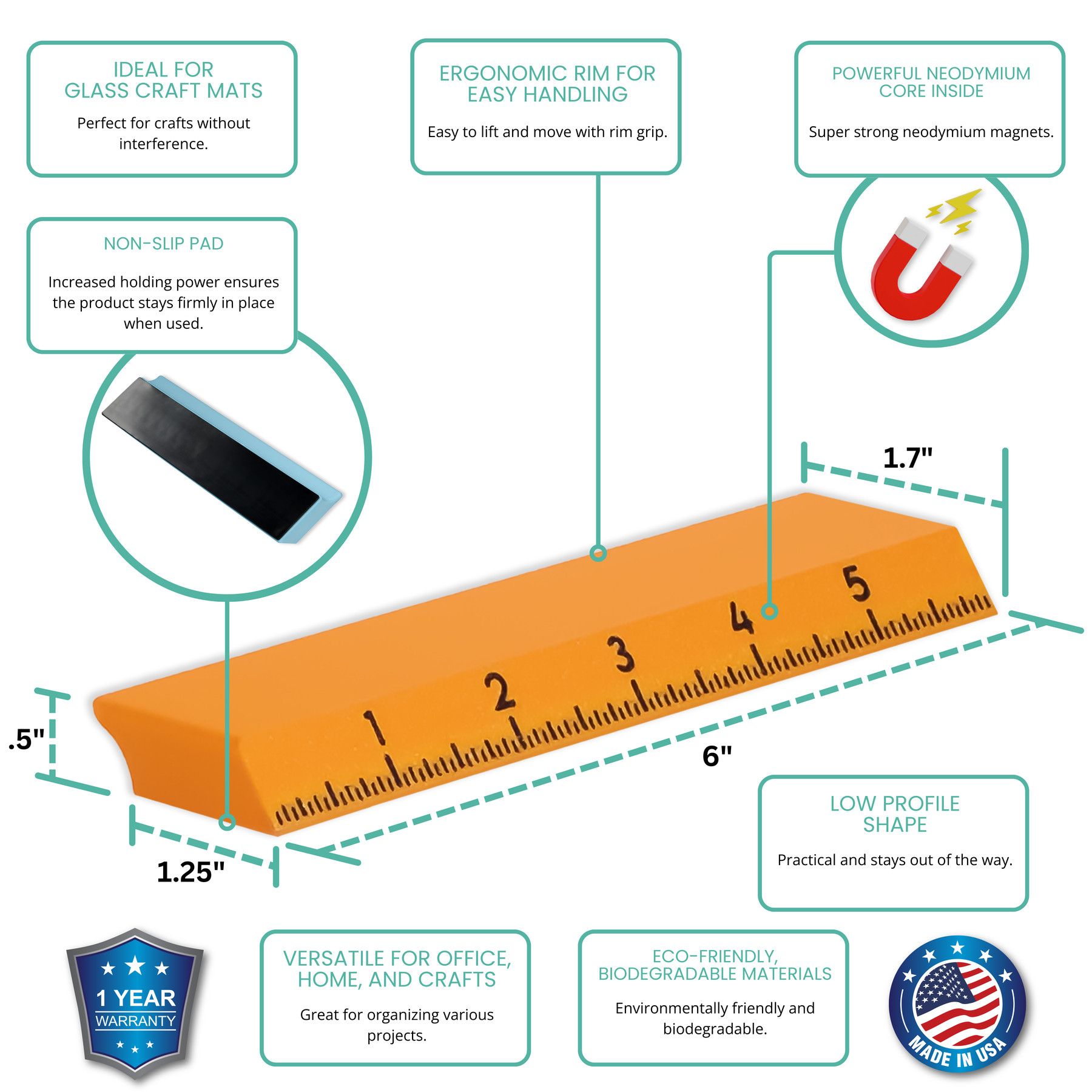 IDEAL FOR GLASS CRAFT MATS

Perfect for crafts without interference.

ERGONOMIC RIM FOR EASY HANDLING

Easy to lift and move with rim grip.

POWERFUL NEODYMIUM CORE INSIDE

Super strong neodymium magnets.

NON-SLIP PAD

Increased holding power ensures the product stays firmly in place when used.

1.7"

1 2 3 4 5

.5"

6"

1.25"

LOW PROFILE SHAPE

Practical and stays out of the way.

1 YEAR WARRANTY

VERSATILE FOR OFFICE, HOME, AND CRAFTS

Great for organizing various projects.

ECO-FRIENDLY, BIODEGRADABLE MATERIALS

Environmentally friendly and biodegradable.

MADE IN USA