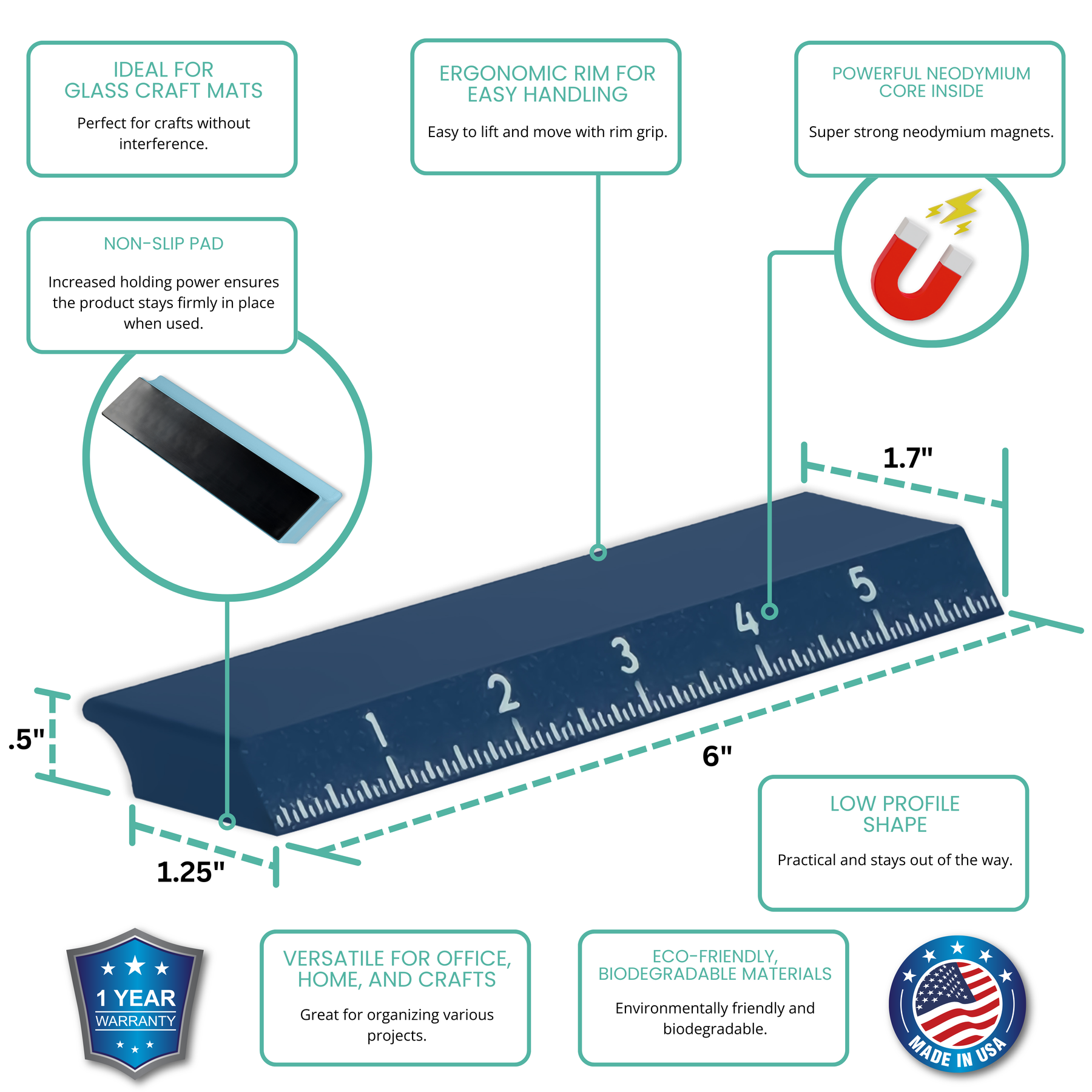 IDEAL FOR
GLASS CRAFT MATS

Perfect for crafts without interference.

ERGONOMIC RIM FOR
EASY HANDLING

Easy to lift and move with rim grip.

POWERFUL NEODYMIUM
CORE INSIDE

Super strong neodymium magnets.

NON-SLIP PAD

Increased holding power ensures the product stays firmly in place when used.

1.7"

1
2
3
4
5

.5"

6"

1.25"

LOW PROFILE
SHAPE

Practical and stays out of the way.

1 YEAR
WARRANTY

VERSATILE FOR OFFICE,
HOME, AND CRAFTS

Great for organizing various projects.

ECO-FRIENDLY,
BIODEGRADABLE MATERIALS

Environmentally friendly and biodegradable.

MADE IN USA