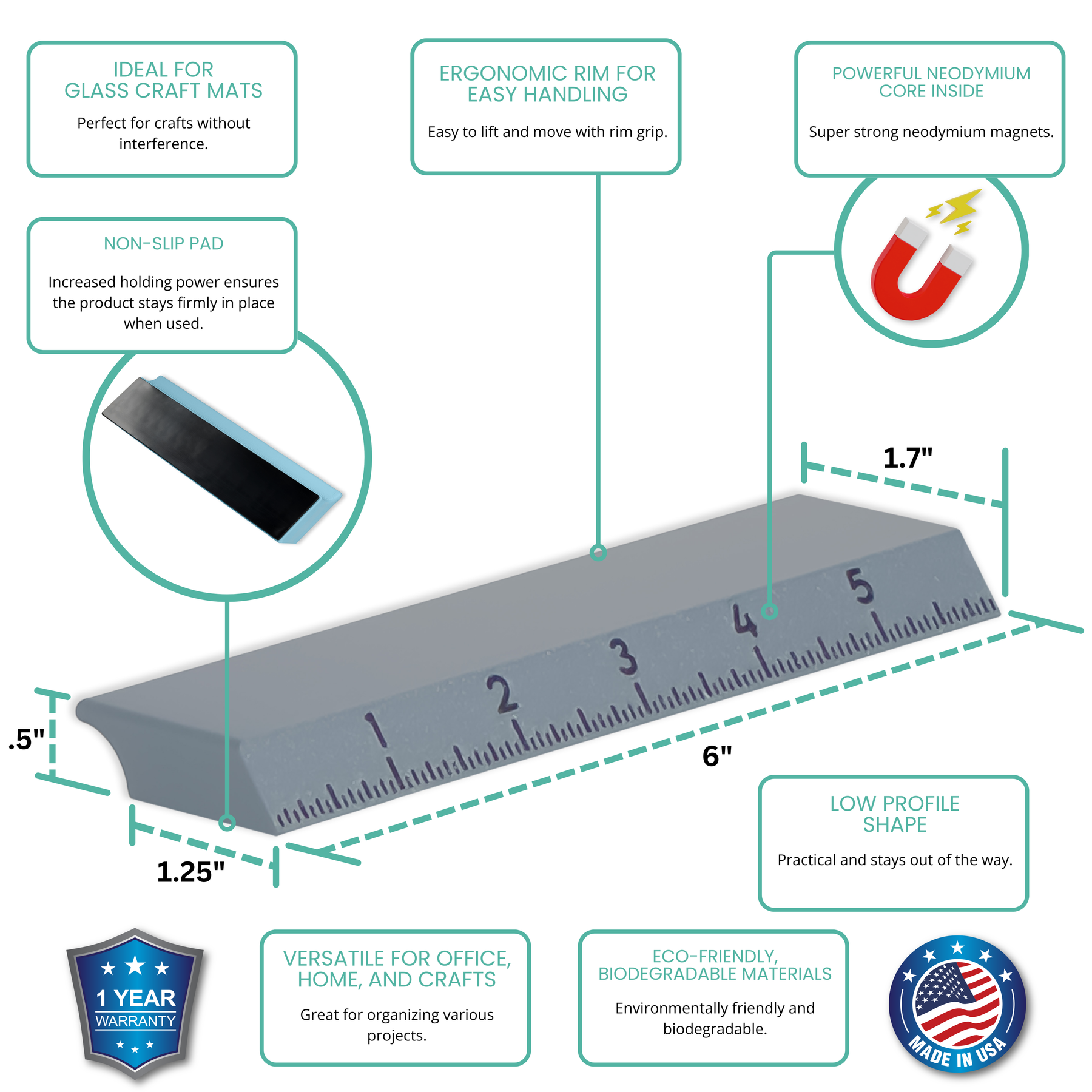 IDEAL FOR GLASS CRAFT MATS

Perfect for crafts without interference.

ERGONOMIC RIM FOR EASY HANDLING

Easy to lift and move with rim grip.

POWERFUL NEODYMIUM CORE INSIDE

Super strong neodymium magnets.

NON-SLIP PAD

Increased holding power ensures the product stays firmly in place when used.

1.7"

1 2 3 4 5

.5"

6"

1.25"

LOW PROFILE SHAPE

Practical and stays out of the way.

1 YEAR WARRANTY

VERSATILE FOR OFFICE, HOME, AND CRAFTS

Great for organizing various projects.

ECO-FRIENDLY, BIODEGRADABLE MATERIALS

Environmentally friendly and biodegradable.

MADE IN USA