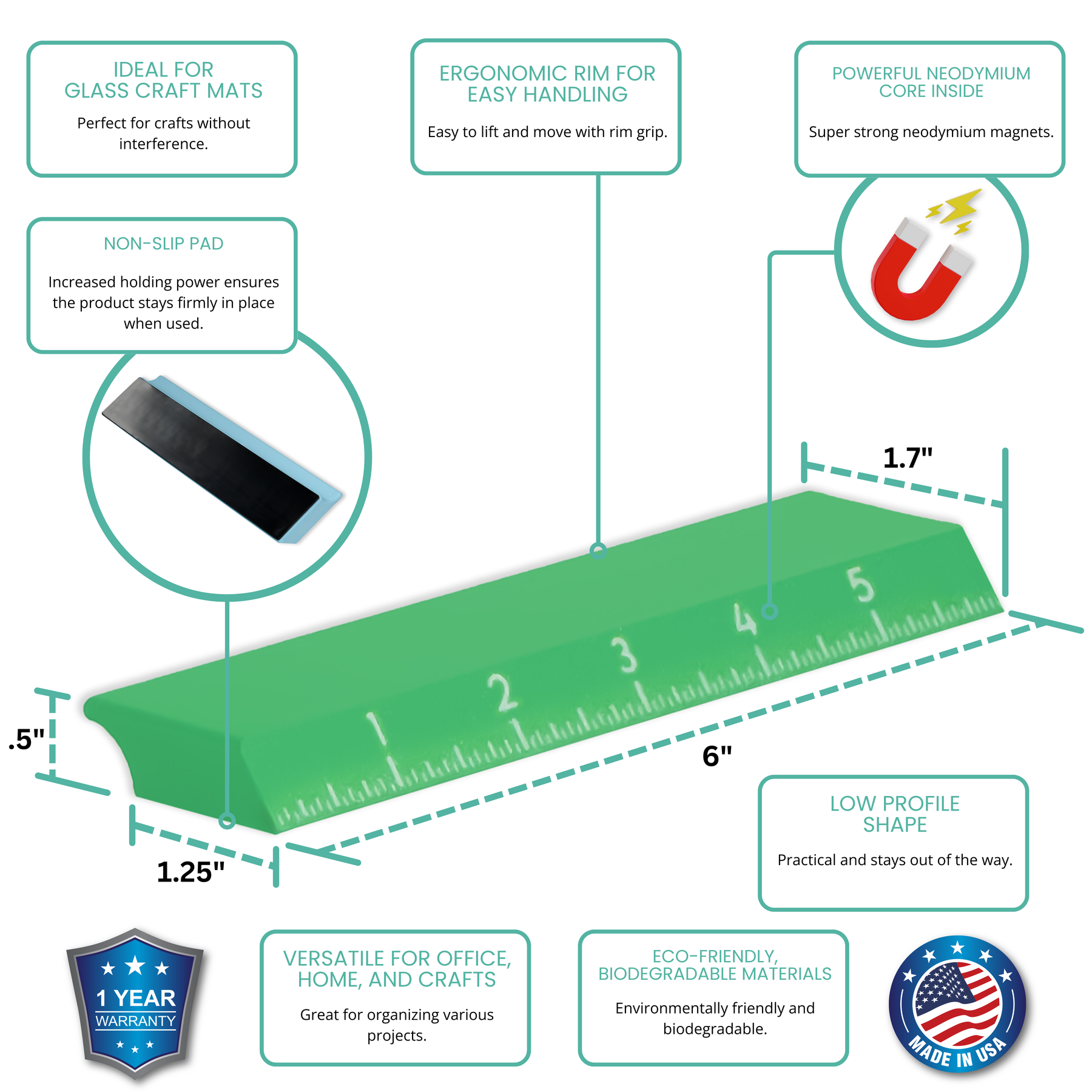 IDEAL FOR
GLASS CRAFT MATS

Perfect for crafts without interference.

ERGONOMIC RIM FOR
EASY HANDLING

Easy to lift and move with rim grip.

POWERFUL NEODYMIUM
CORE INSIDE

Super strong neodymium magnets.

NON-SLIP PAD

Increased holding power ensures the product stays firmly in place when used.

1.7"

1 2 3 4 5

.5"

6"

1.25"

LOW PROFILE
SHAPE

Practical and stays out of the way.

1 YEAR
WARRANTY

VERSATILE FOR OFFICE,
HOME, AND CRAFTS

Great for organizing various projects.

ECO-FRIENDLY,
BIODEGRADABLE MATERIALS

Environmentally friendly and biodegradable.

MADE IN USA