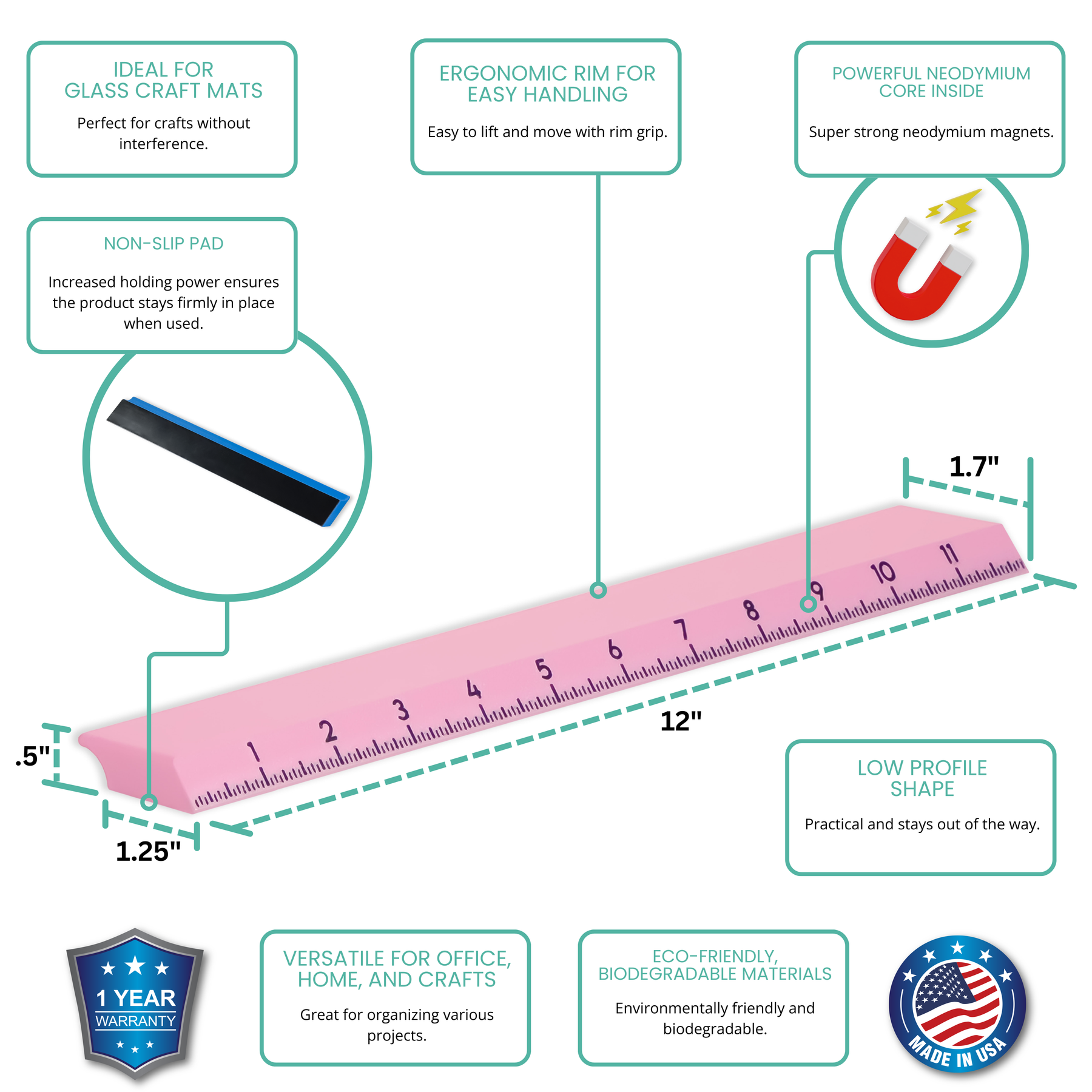 IDEAL FOR
GLASS CRAFT MATS

Perfect for crafts without interference.

ERGONOMIC RIM FOR
EASY HANDLING

Easy to lift and move with rim grip.

POWERFUL NEODYMIUM
CORE INSIDE

Super strong neodymium magnets.

NON-SLIP PAD

Increased holding power ensures the product stays firmly in place when used.

1.7"

1 2 3 4 5 6 7 8 9 10 11

12"

.5"

1.25"

LOW PROFILE
SHAPE

Practical and stays out of the way.

1 YEAR
WARRANTY

VERSATILE FOR OFFICE,
HOME, AND CRAFTS

Great for organizing various projects.

ECO-FRIENDLY,
BIODEGRADABLE MATERIALS

Environmentally friendly and biodegradable.

MADE IN USA