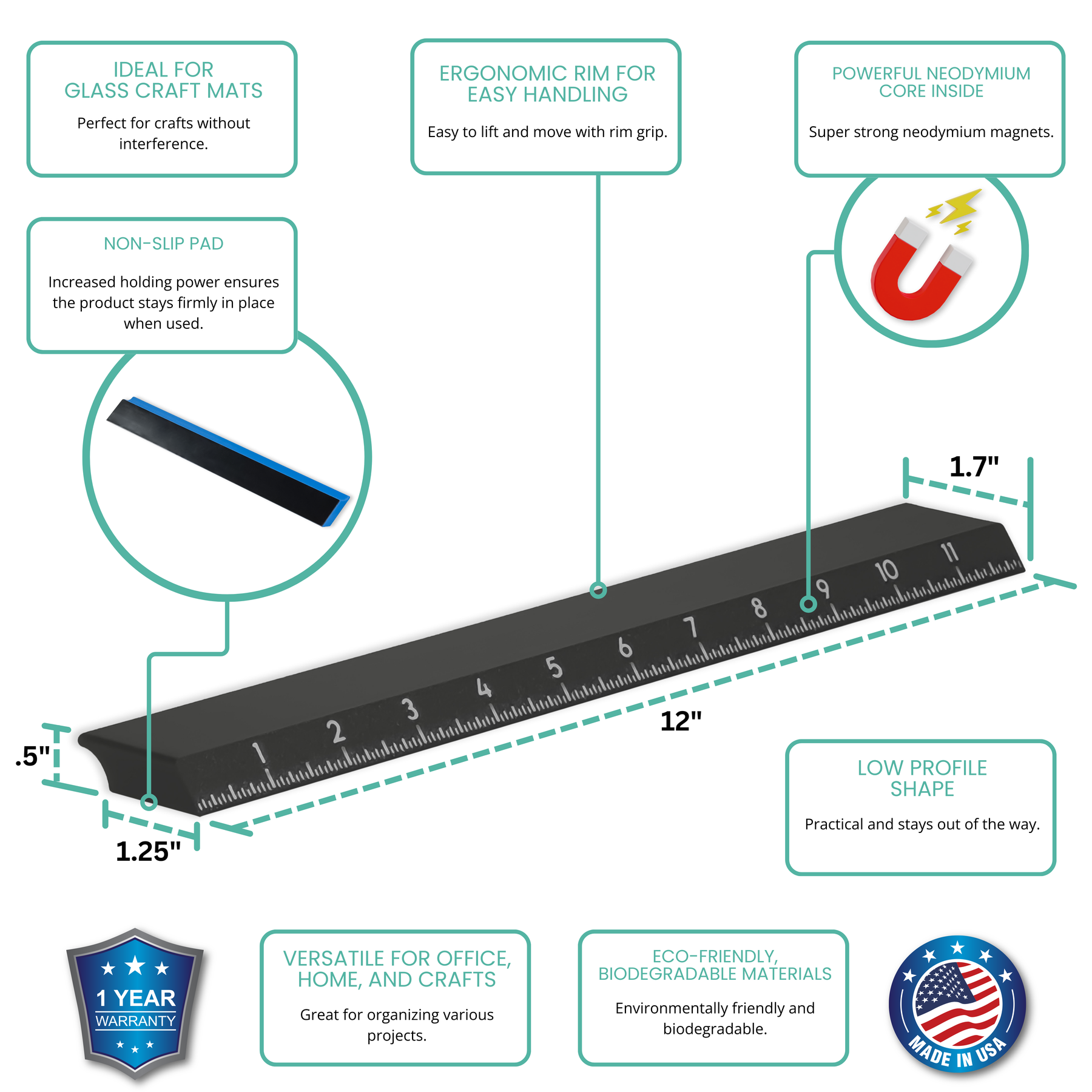 IDEAL FOR
GLASS CRAFT MATS

Perfect for crafts without interference.

ERGONOMIC RIM FOR
EASY HANDLING

Easy to lift and move with rim grip.

POWERFUL NEODYMIUM
CORE INSIDE

Super strong neodymium magnets.

NON-SLIP PAD

Increased holding power ensures the product stays firmly in place when used.

1.7"

1 2 3 4 5 6 7 8 9 10 11

12"

.5"

1.25"

LOW PROFILE
SHAPE

Practical and stays out of the way.

1 YEAR
WARRANTY

VERSATILE FOR OFFICE,
HOME, AND CRAFTS

Great for organizing various projects.

ECO-FRIENDLY,
BIODEGRADABLE MATERIALS

Environmentally friendly and biodegradable.

MADE IN USA