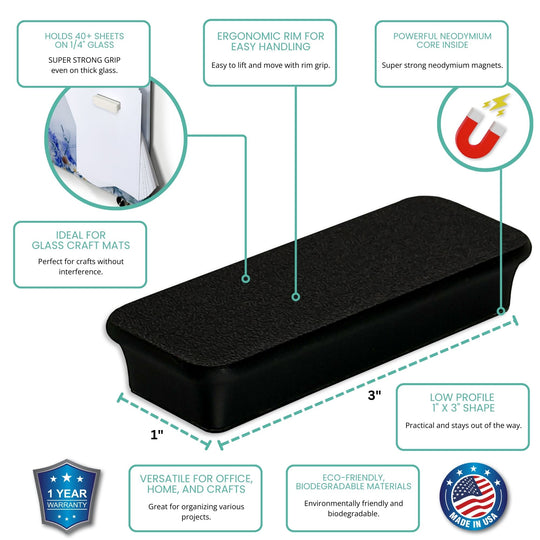 HOLDS 40+ SHEETS ON 1/4" GLASS

SUPER STRONG GRIP even on thick glass.

ERGONOMIC RIM FOR EASY HANDLING

Easy to lift and move with rim grip.

POWERFUL NEODYMIUM CORE INSIDE

Super strong neodymium magnets.

IDEAL FOR GLASS CRAFT MATS

Perfect for crafts without interference.

3"

1"

LOW PROFILE 1" X 3" SHAPE

Practical and stays out of the way.

1 YEAR WARRANTY

VERSATILE FOR OFFICE, HOME, AND CRAFTS

Great for organizing various projects.

ECO-FRIENDLY, BIODEGRADABLE MATERIALS

Environmentally friendly and biodegradable.

MADE IN USA