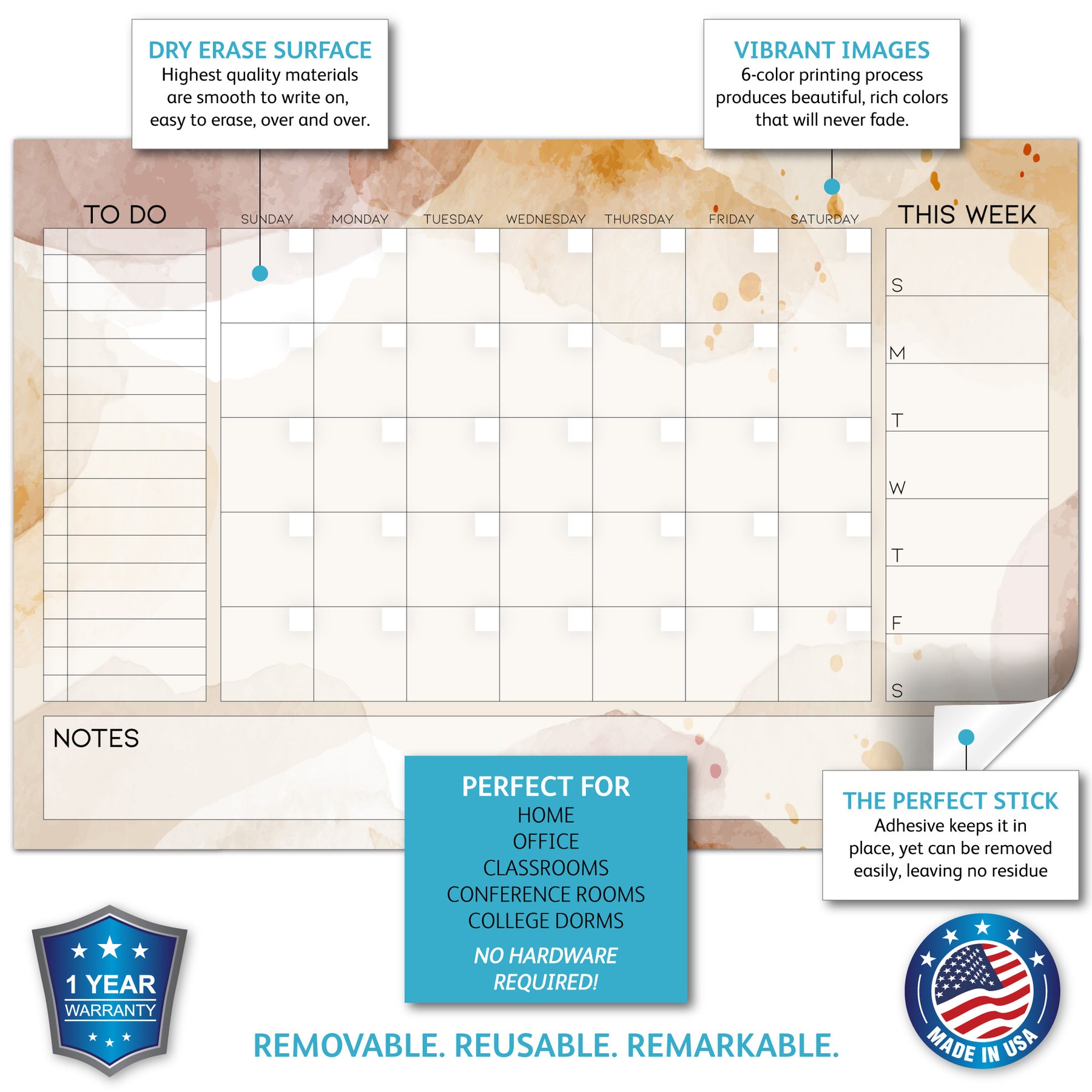 DRY ERASE SURFACE
Highest quality materials are smooth to write on, easy to erase, over and over.

VIBRANT IMAGES
6-color printing process produces beautiful, rich colors that will never fade.

TO DO

SUNDAY MONDAY TUESDAY WEDNESDAY THURSDAY FRIDAY SATURDAY

THIS WEEK
S
M
T
W
T
F
S

NOTES

PERFECT FOR
HOME
OFFICE
CLASSROOMS
CONFERENCE ROOMS
COLLEGE DORMS
NO HARDWARE REQUIRED!

THE PERFECT STICK
Adhesive keeps it in place, yet can be removed easily, leaving no residue

1 YEAR
WARRANTY

REMOVABLE. REUSABLE. REMARKABLE.

MADE IN USA