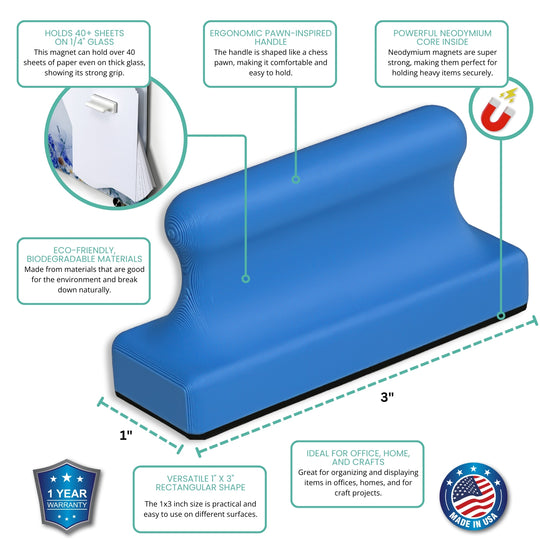 HOLDS 40+ SHEETS ON 1/4" GLASS

This magnet can hold over 40 sheets of paper even on thick glass, showing its strong grip.

ERGONOMIC PAWN-INSPIRED HANDLE

The handle is shaped like a chess pawn, making it comfortable and easy to hold.

POWERFUL NEODYMIUM CORE INSIDE

Neodymium magnets are super strong, making them perfect for holding heavy items securely.

ECO-FRIENDLY, BIODEGRADABLE MATERIALS

Made from materials that are good for the environment and break down naturally.

3"

1"

IDEAL FOR OFFICE, HOME, AND CRAFTS

Great for organizing and displaying items in offices, homes, and for craft projects.

VERSATILE 1" X 3" RECTANGULAR SHAPE

The 1x3 inch size is practical and easy to use on different surfaces.

1 YEAR WARRANTY

MADE IN USA